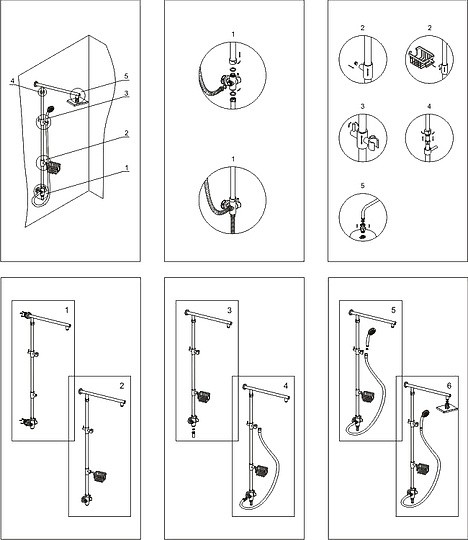 4
5
3
2
1

1

1

2
2

3
4

5

1
2

3
4

5
6