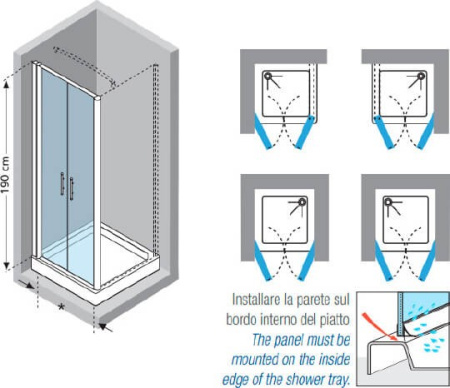 190 cm

*

Installare la parete sul bordo interno del piatto

The panel must be mounted on the inside edge of the shower tray.