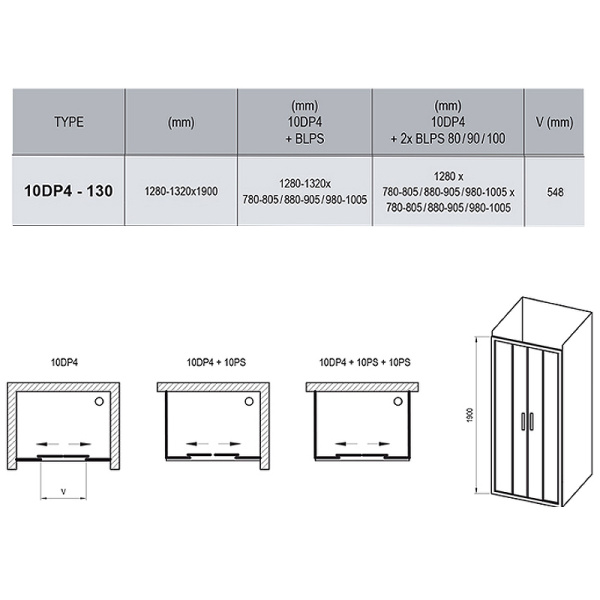 | TYPE | (mm) | (mm) 10DP4 + BLPS | (mm) 10DP4 + 2x BLPS 80/90/100 | V (mm) |
|---|---|---|---|---|
| 10DP4 - 130 | 1280-1320x1900 | 1280-1320x 780-805/880-905/980-1005 | 1280 x 780-805/880-905/980-1005 x 780-805/880-905/980-1005 | 548 |

10DP4

v

10DP4 + 10PS

10DP4 + 10PS + 10PS

1900